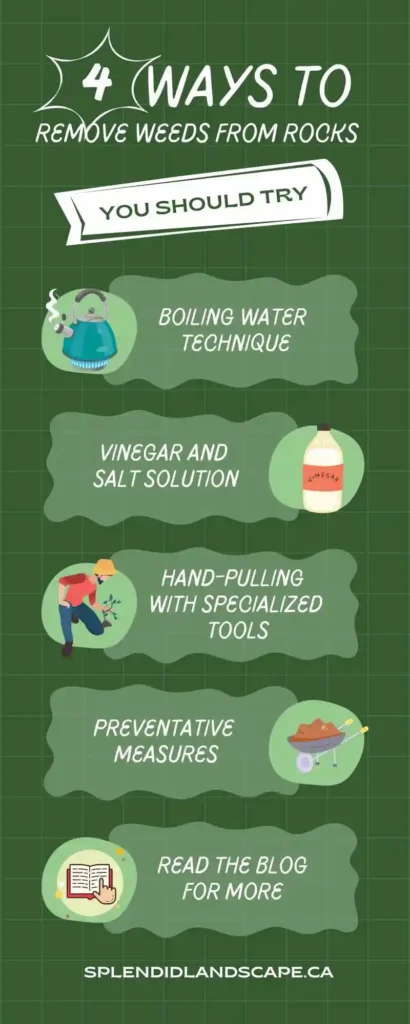 4 WAYS TO
REMOVE WEEDS FROM ROCKS

YOU SHOULD TRY

BOILING WATER TECHNIQUE

VINEGAR AND SALT SOLUTION

VINEGAR

HAND-PULLING WITH SPECIALIZED TOOLS

PREVENTATIVE MEASURES

READ THE BLOG FOR MORE

SPLENDIDLANDSCAPE.CA